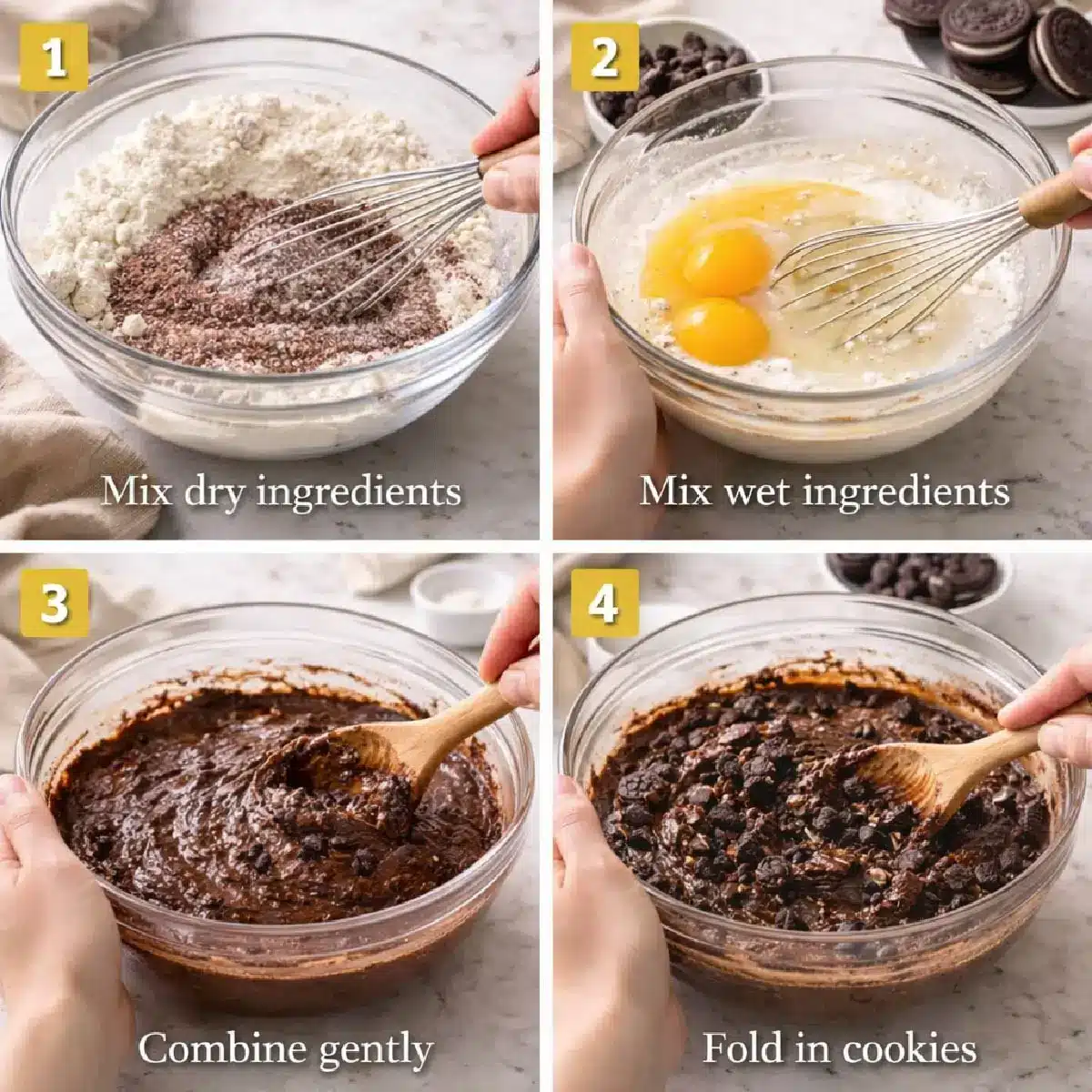 1

Mix dry ingredients

2

Mix wet ingredients

3

Combine gently

4

Fold in cookies